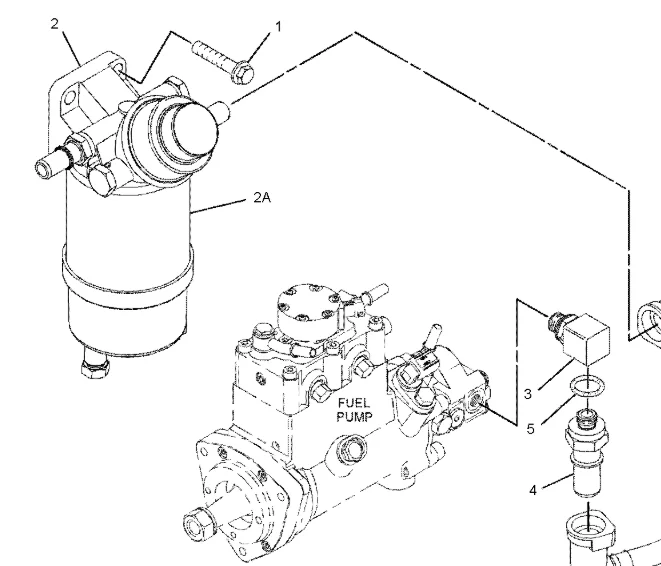 2
1
2A
FUEL PUMP
3
5
4